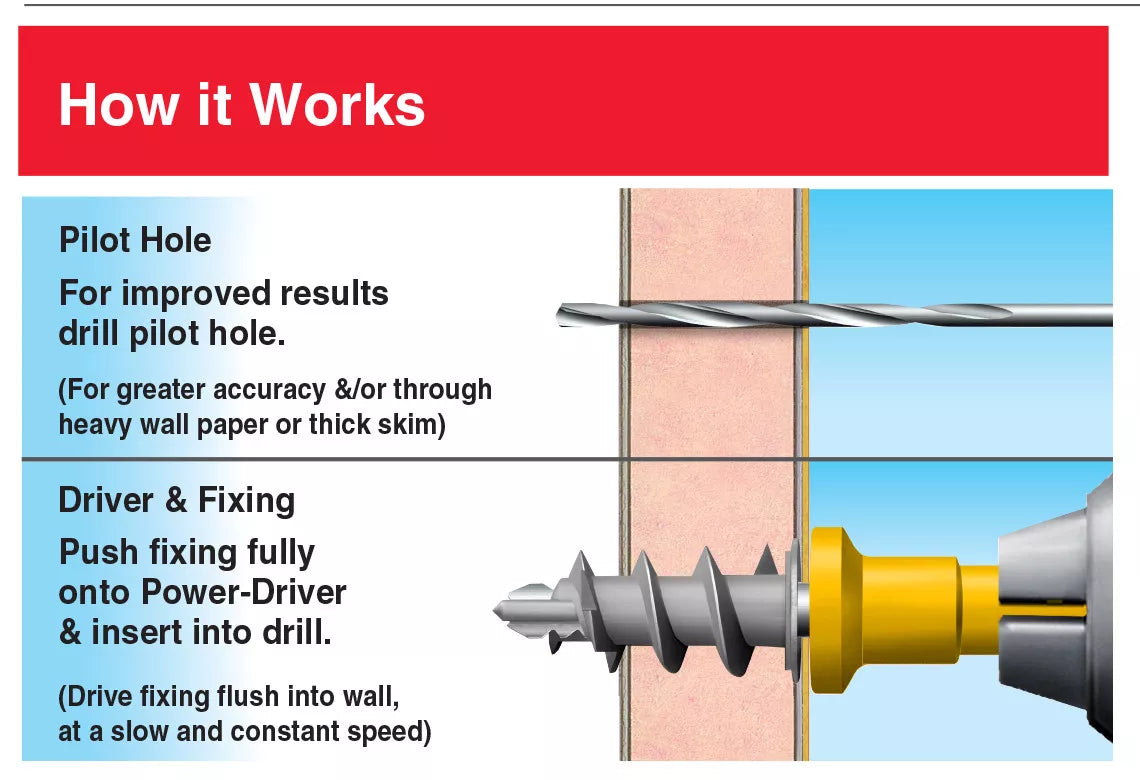 How it Works

Pilot Hole

For improved results drill pilot hole.

(For greater accuracy &/or through heavy wall paper or thick skim)

Driver & Fixing

Push fixing fully onto Power-Driver & insert into drill.

(Drive fixing flush into wall, at a slow and constant speed)