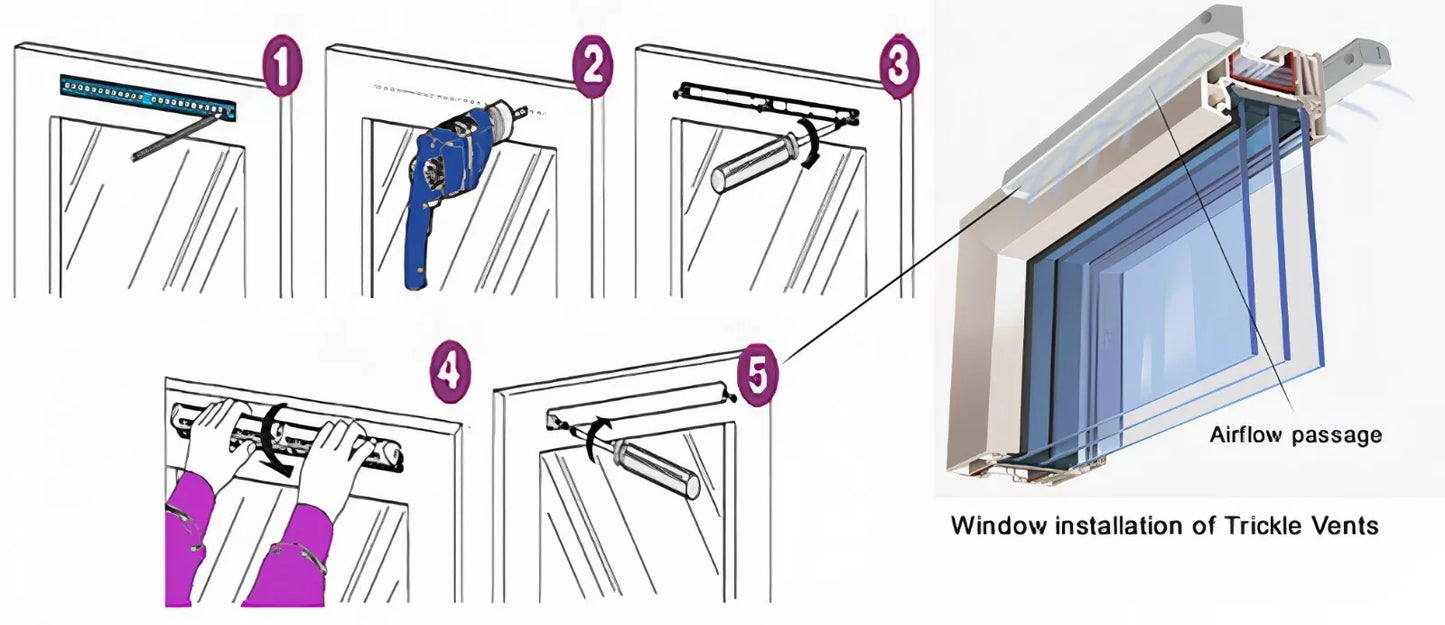 1

2

3

4

5

Airflow passage

Window installation of Trickle Vents